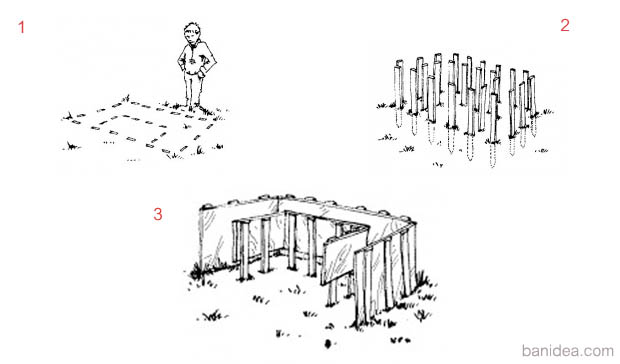 1

2

3

banidea.com