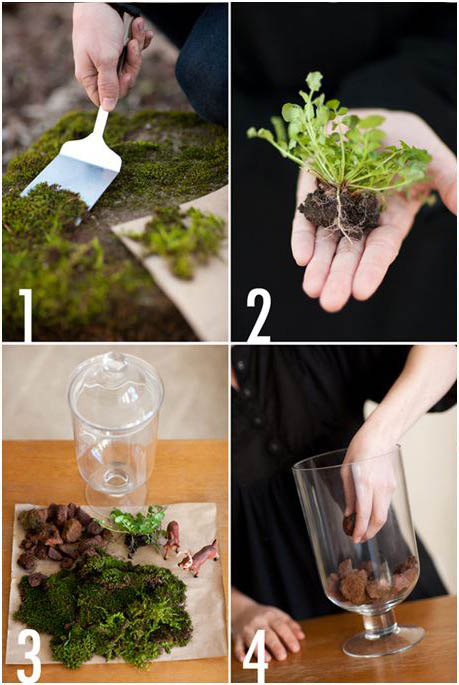 1

2

3

4