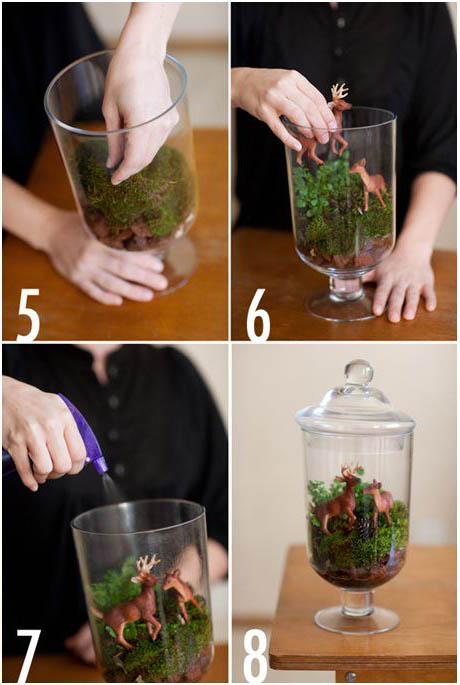 5
6
7
8