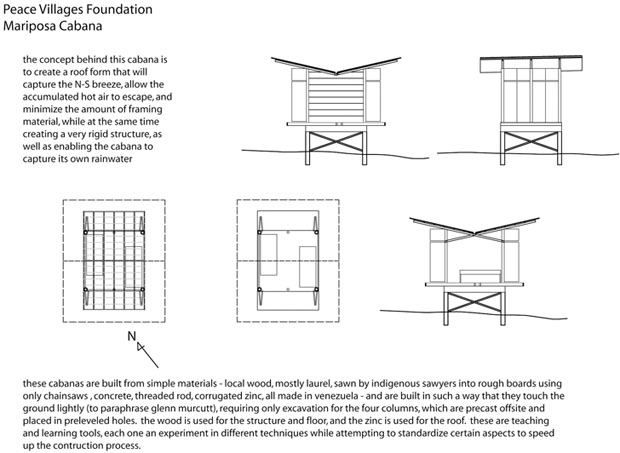 Peace Villages Foundation
Mariposa Cabana

the concept behind this cabana is to create a roof form that will capture the N-S breeze, allow the accumulated hot air to escape, and minimize the amount of framing material, while at the same time creating a very rigid structure, as well as enabling the cabana to capture its own rainwater

N

these cabanas are built from simple materials - local wood, mostly laurel, sawn by indigenous sawyers into rough boards using only chainsaws , concrete, threaded rod, corrugated zinc, all made in venezuela - and are built in such a way that they touch the ground lightly (to paraphrase glenn murcutt), requiring only excavation for the four columns, which are precast offsite and placed in preleveled holes. the wood is used for the structure and floor, and the zinc is used for the roof. these are teaching and learning tools, each one an experiment in different techniques while attempting to standardize certain aspects to speed up the contruction process.