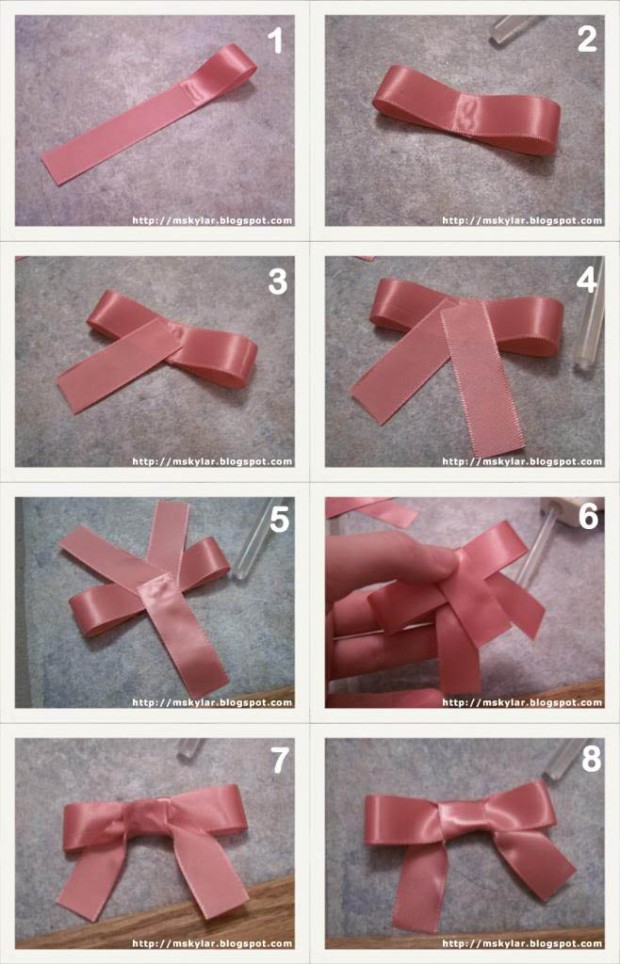 1
http://mskylar.blogspot.com

2
http://mskylar.blogspot.com

3
http://mskylar.blogspot.com

4
http://mskylar.blogspot.com

5
http://mskylar.blogspot.com

6
http://mskylar.blogspot.com

7
http://mskylar.blogspot.com

8
http://mskylar.blogspot.com