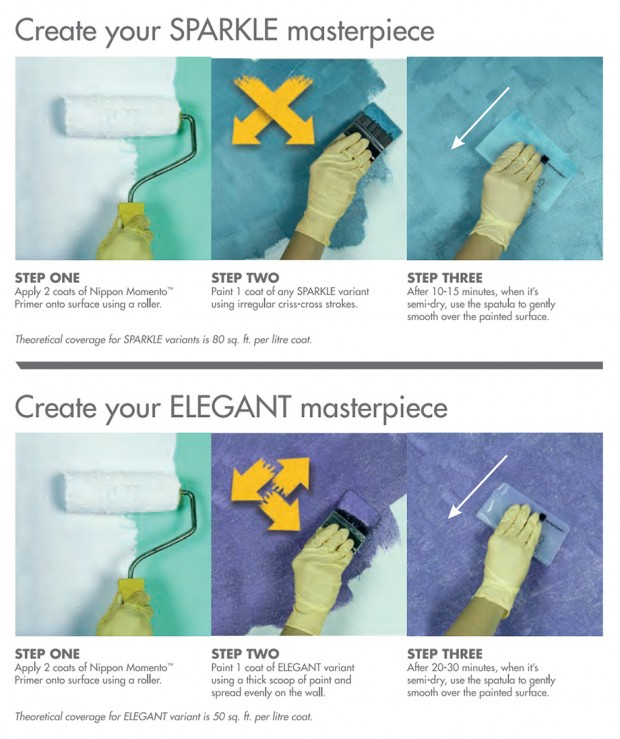 Create your SPARKLE masterpiece

STEP ONE
Apply 2 coats of Nippon Momento™ Primer onto surface using a roller.

STEP TWO
Paint 1 coat of any SPARKLE variant using irregular criss-cross strokes.

STEP THREE
After 10-15 minutes, when it's semi-dry, use the spatula to gently smooth over the painted surface.

Theoretical coverage for SPARKLE variants is 80 sq. ft. per litre coat.

Create your ELEGANT masterpiece

STEP ONE
Apply 2 coats of Nippon Momento™ Primer onto surface using a roller.

STEP TWO
Paint 1 coat of ELEGANT variant using a thick scoop of paint and spread evenly on the wall.

STEP THREE
After 20-30 minutes, when it's semi-dry, use the spatula to gently smooth over the painted surface.

Theoretical coverage for ELEGANT variant is 50 sq. ft. per litre coat.