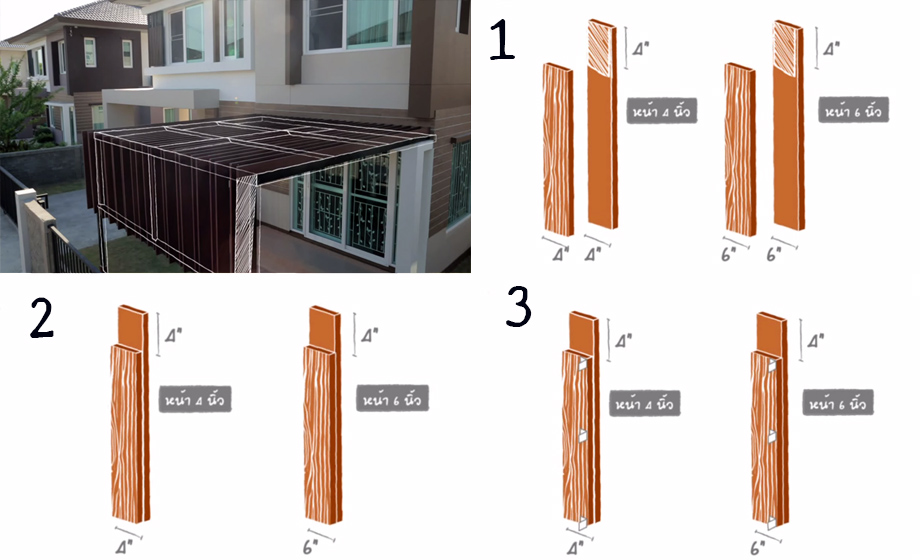 1

4"

หน้า 4 นิ้ว

4" 4"

4"

หน้า 6 นิ้ว

6" 6"

2

4"

หน้า 4 นิ้ว

4"

4"

หน้า 6 นิ้ว

6"

3

4"

หน้า 4 นิ้ว

4"

4"

หน้า 6 นิ้ว

6"