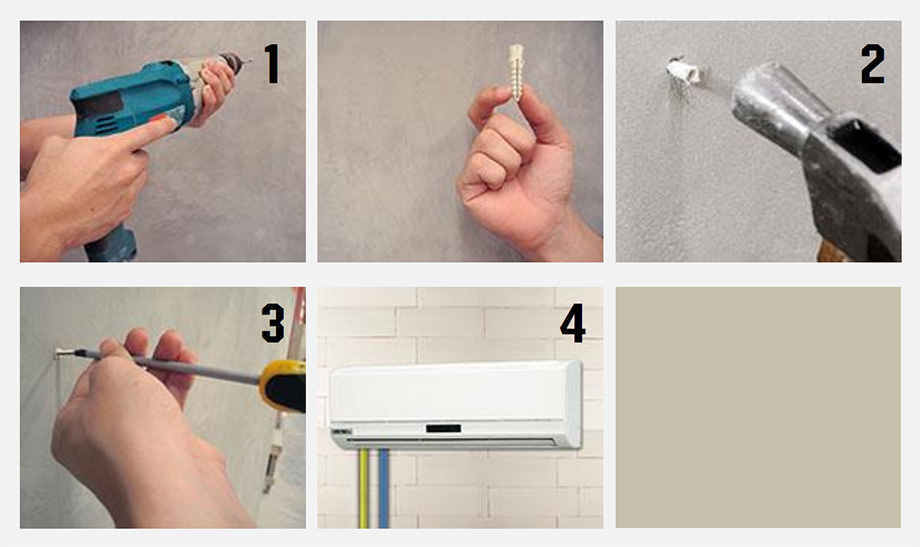 1

2

3

4