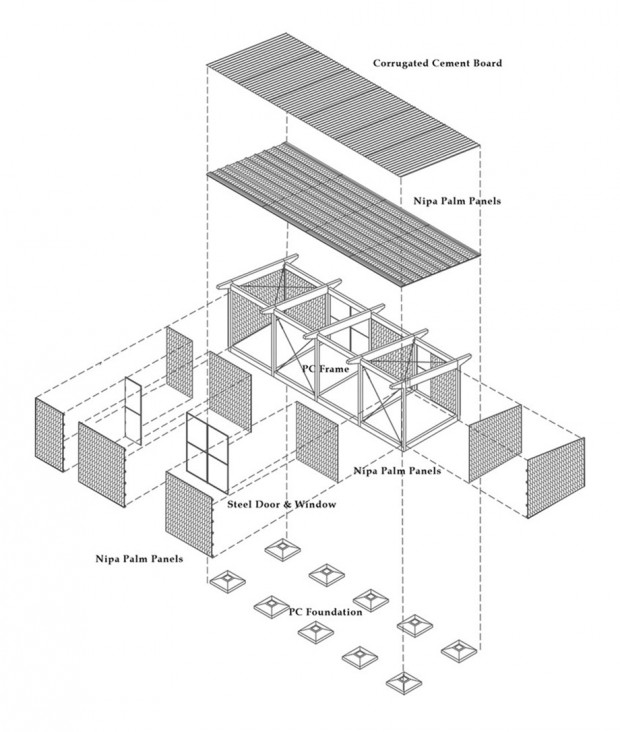 Corrugated Cement Board

Nipa Palm Panels

PC Frame

Nipa Palm Panels

Steel Door & Window

Nipa Palm Panels

PC Foundation