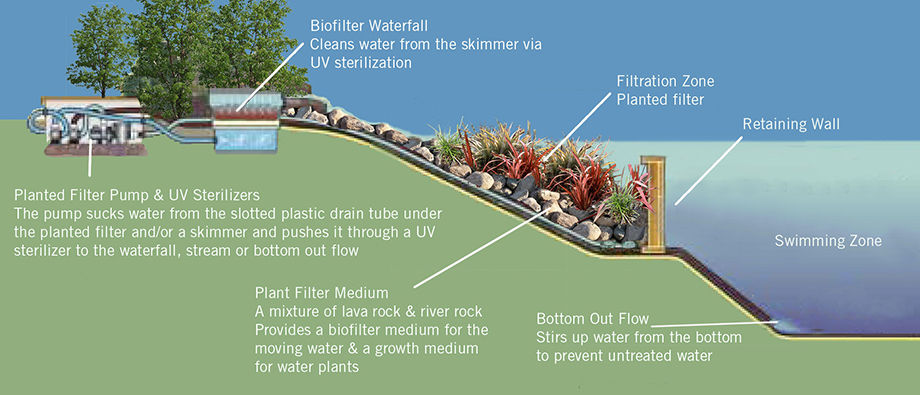 Biofilter Waterfall
Cleans water from the skimmer via UV sterilization

Filtration Zone
Planted filter

Retaining Wall

Planted Filter Pump & UV Sterilizers
The pump sucks water from the slotted plastic drain tube under the planted filter and/or a skimmer and pushes it through a UV sterilizer to the waterfall, stream or bottom out flow

Swimming Zone

Plant Filter Medium
A mixture of lava rock & river rock
Provides a biofilter medium for the moving water & a growth medium for water plants

Bottom Out Flow
Stirs up water from the bottom to prevent untreated water