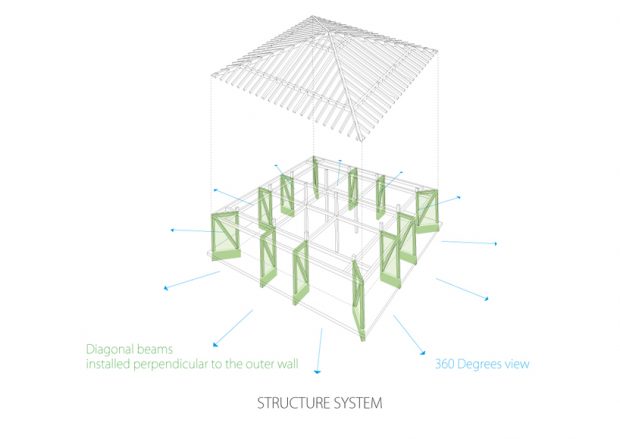 Diagonal beams
installed perpendicular to the outer wall

360 Degrees view

STRUCTURE SYSTEM