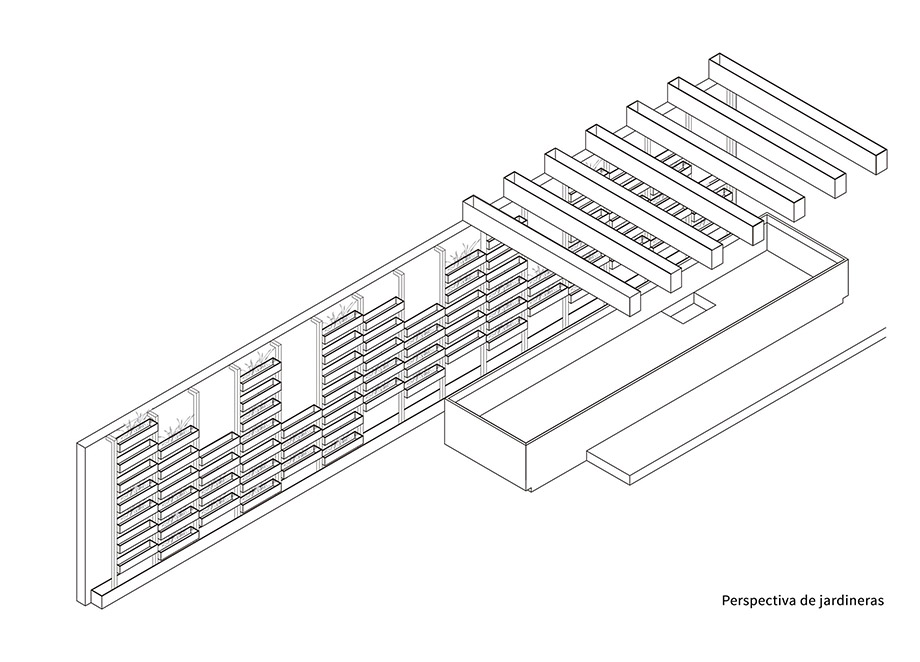 Perspectiva de jardineras