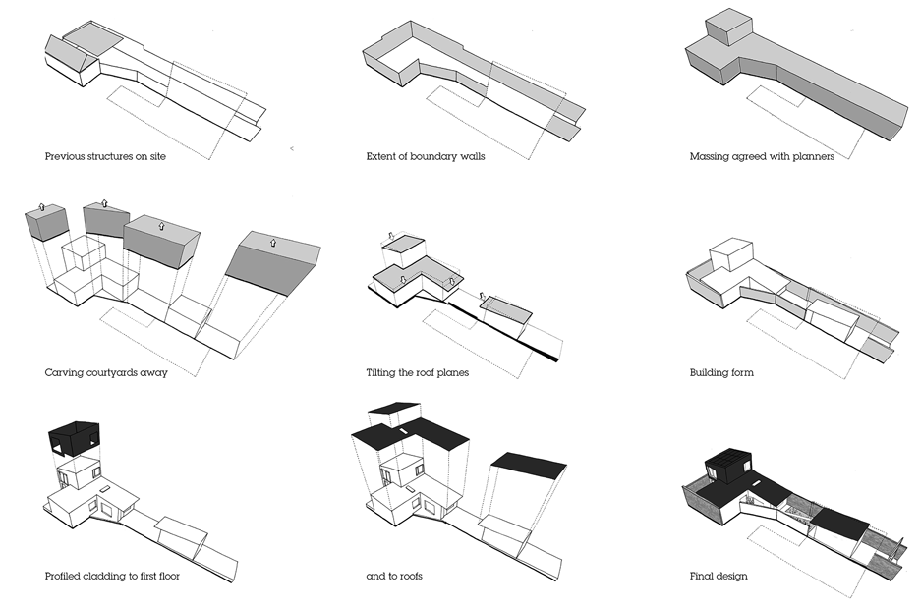 Previous structures on site

Extent of boundary walls

Massing agreed with planners

Carving courtyards away

Tilting the roof planes

Building form

Profiled cladding to first floor

and to roofs

Final design