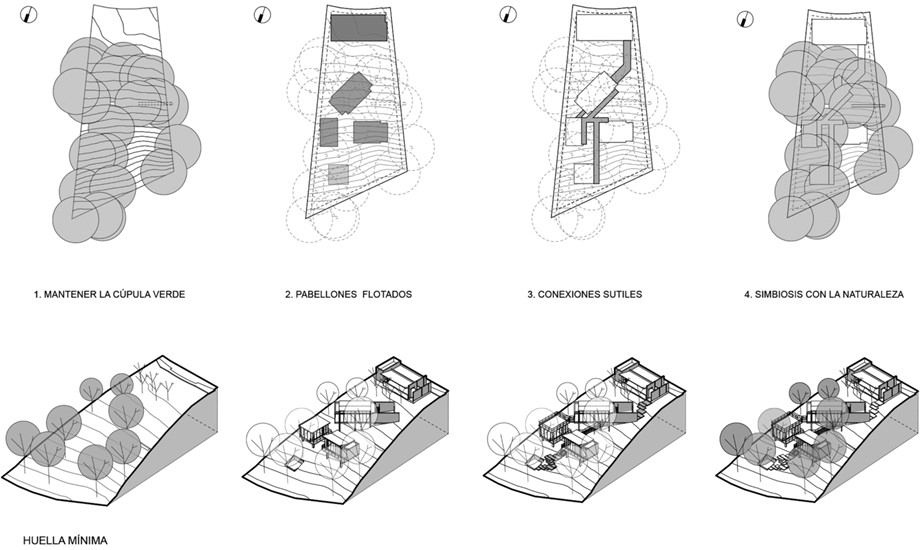 1. MANTENER LA CÚPULA VERDE

2. PABELLONES FLOTADOS

3. CONEXIONES SUTILES

4. SIMBIOSIS CON LA NATURALEZA

HUELLA MÍNIMA