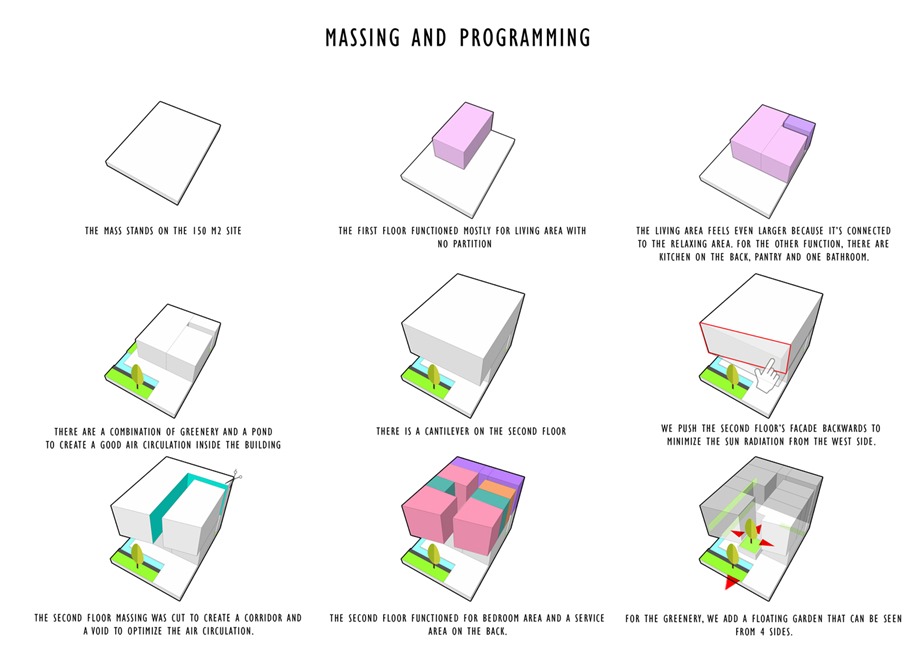 MASSING AND PROGRAMMING

THE MASS STANDS ON THE 150 M2 SITE

THE FIRST FLOOR FUNCTIONED MOSTLY FOR LIVING AREA WITH NO PARTITION

THE LIVING AREA FEELS EVEN LARGER BECAUSE IT'S CONNECTED TO THE RELAXING AREA. FOR THE OTHER FUNCTION, THERE ARE KITCHEN ON THE BACK, PANTRY AND ONE BATHROOM.

THERE ARE A COMBINATION OF GREENERY AND A POND TO CREATE A GOOD AIR CIRCULATION INSIDE THE BUILDING

THERE IS A CANTILEVER ON THE SECOND FLOOR

WE PUSH THE SECOND FLOOR'S FACADE BACKWARDS TO MINIMIZE THE SUN RADIATION FROM THE WEST SIDE.

THE SECOND FLOOR MASSING WAS CUT TO CREATE A CORRIDOR AND A VOID TO OPTIMIZE THE AIR CIRCULATION.

THE SECOND FLOOR FUNCTIONED FOR BEDROOM AREA AND A SERVICE AREA ON THE BACK.

FOR THE GREENERY, WE ADD A FLOATING GARDEN THAT CAN BE SEEN FROM 4 SIDES.