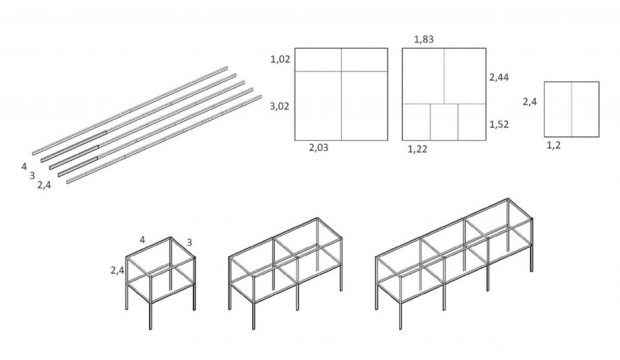 4
3
2,4

1,02
3,02
2,03

1,83
2,44
1,52
1,22

2,4
1,2

4
3
2,4