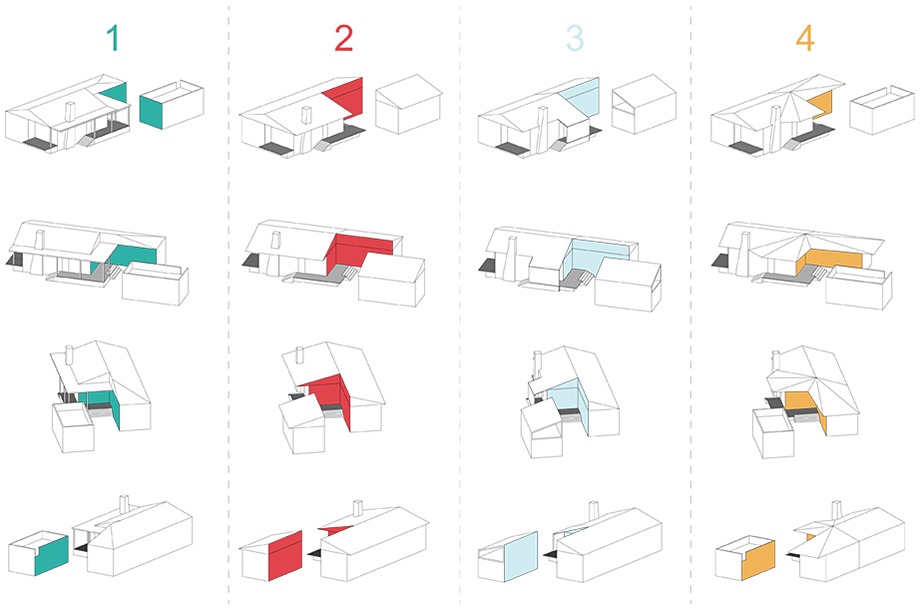 1

2

3

4