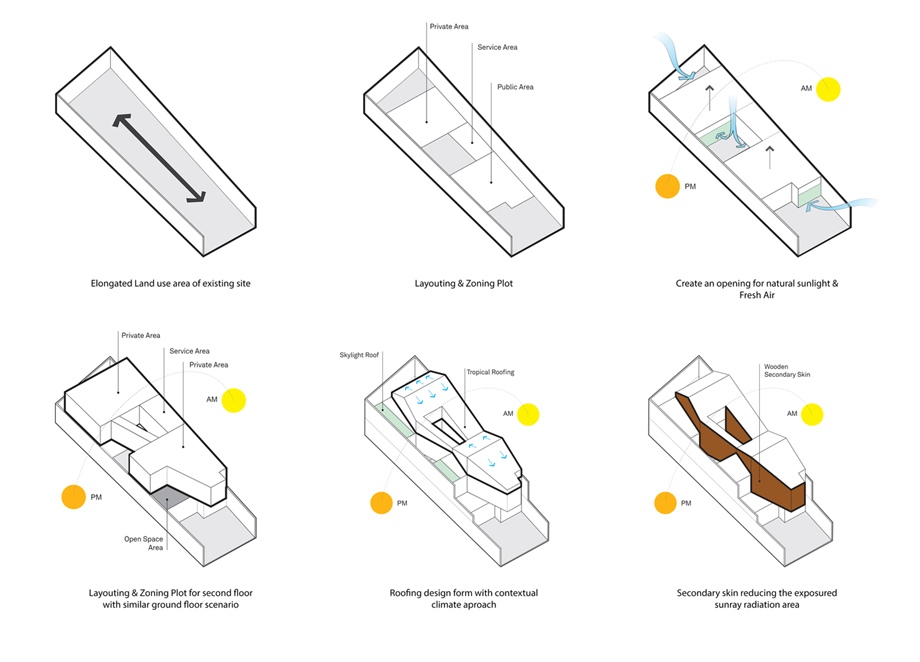 Elongated Land use area of existing site

Private Area
Service Area
Public Area

Layouting & Zoning Plot

AM
PM

Create an opening for natural sunlight & Fresh Air

Private Area
Service Area
Private Area
AM
PM
Open Space Area

Layouting & Zoning Plot for second floor with similar ground floor scenario

Skylight Roof
Tropical Roofing
AM
PM

Roofing design form with contextual climate aproach

Wooden Secondary Skin
AM
PM

Secondary skin reducing the exposured sunray radiation area