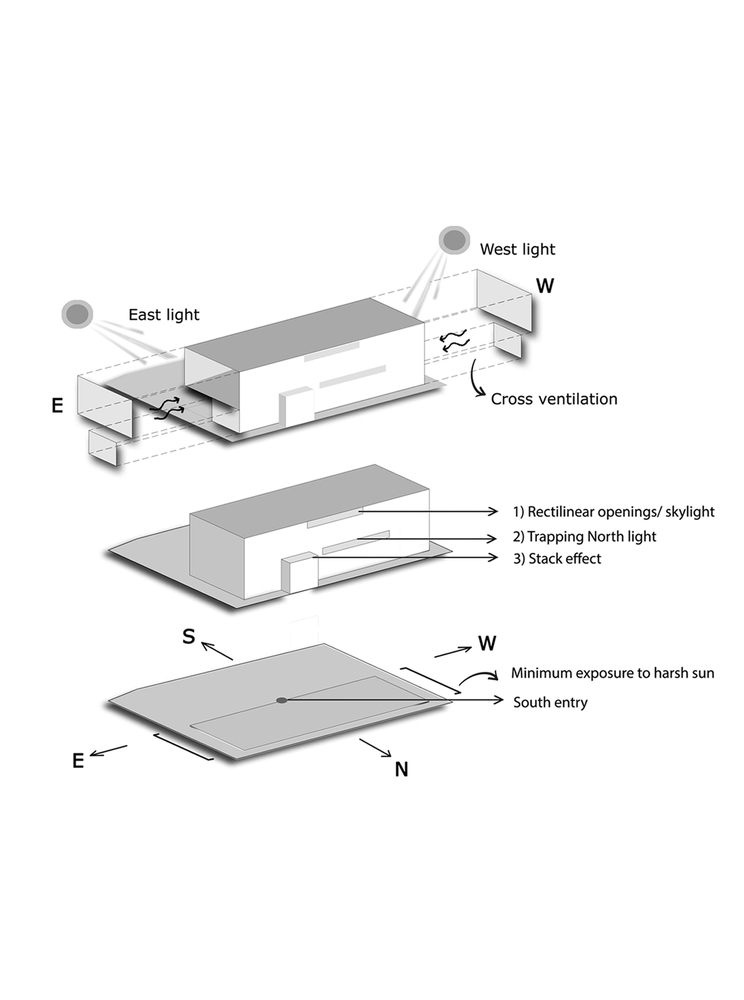 West light

W

East light

E

Cross ventilation

1) Rectilinear openings/ skylight

2) Trapping North light

3) Stack effect

S

W

Minimum exposure to harsh sun

South entry

E

N