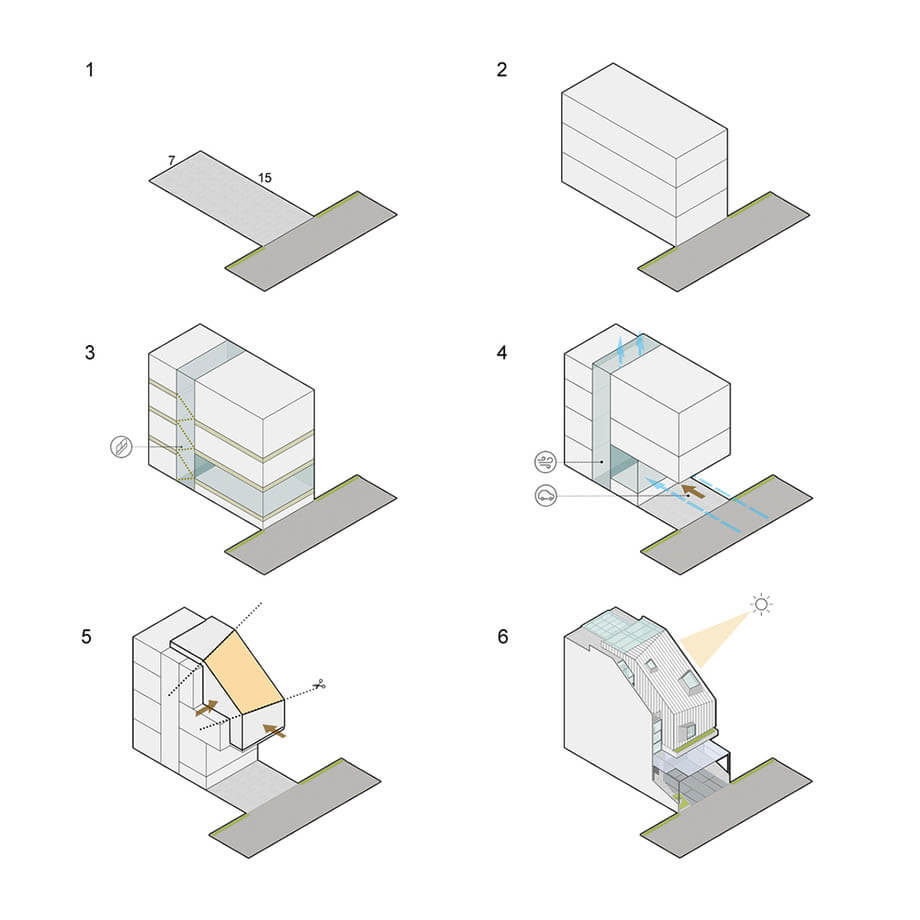 1

7

15

2

3

4

5

6